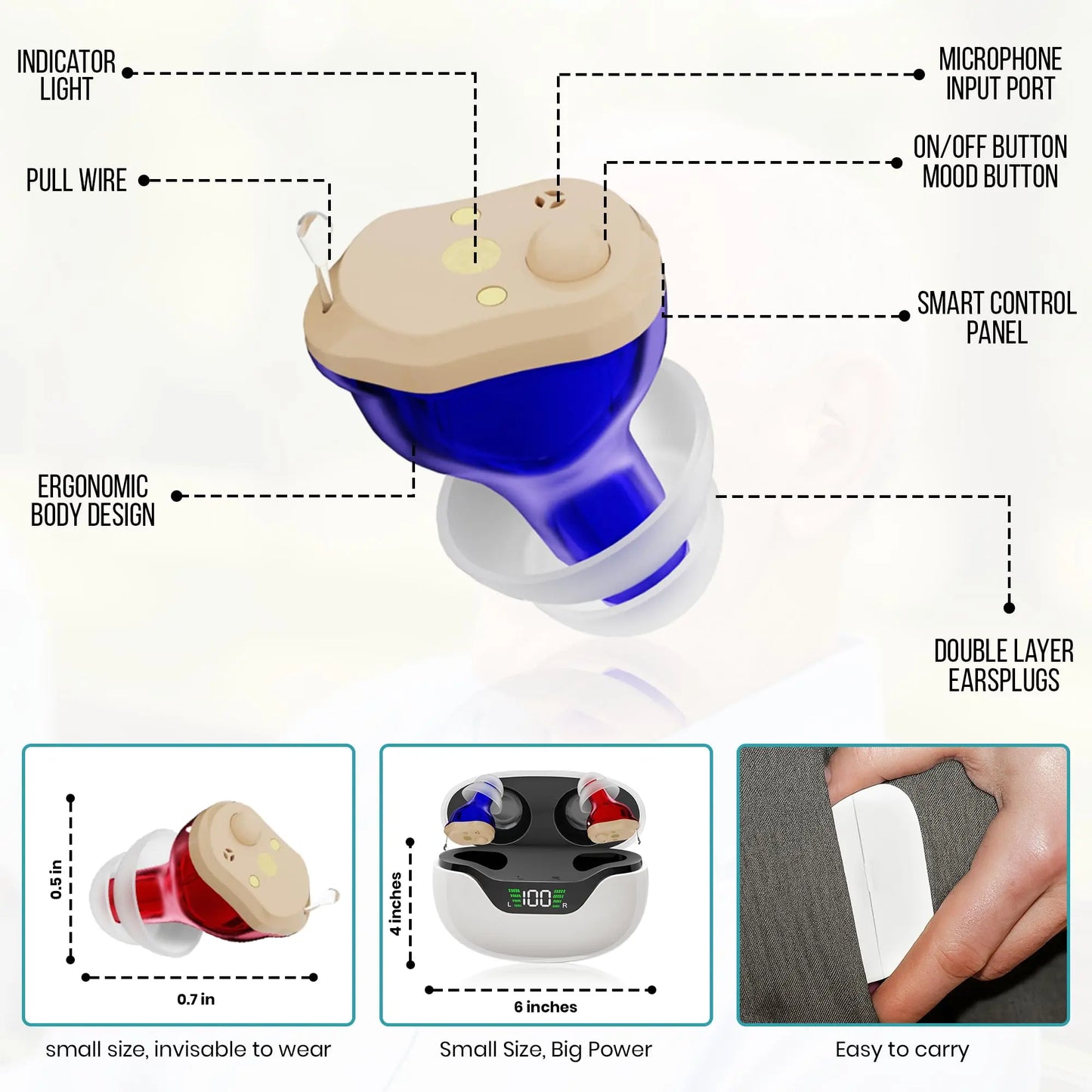 INDICATOR LIGHT

PULL WIRE

ERGONOMIC BODY DESIGN

MICROPHONE INPUT PORT

ON/OFF BUTTON MOOD BUTTON

SMART CONTROL PANEL

DOUBLE LAYER EARSPLUGS

0.5 in

0.7 in

small size, invisable to wear

4 inches

L 100 R

6 inches

Small Size, Big Power

Easy to carry