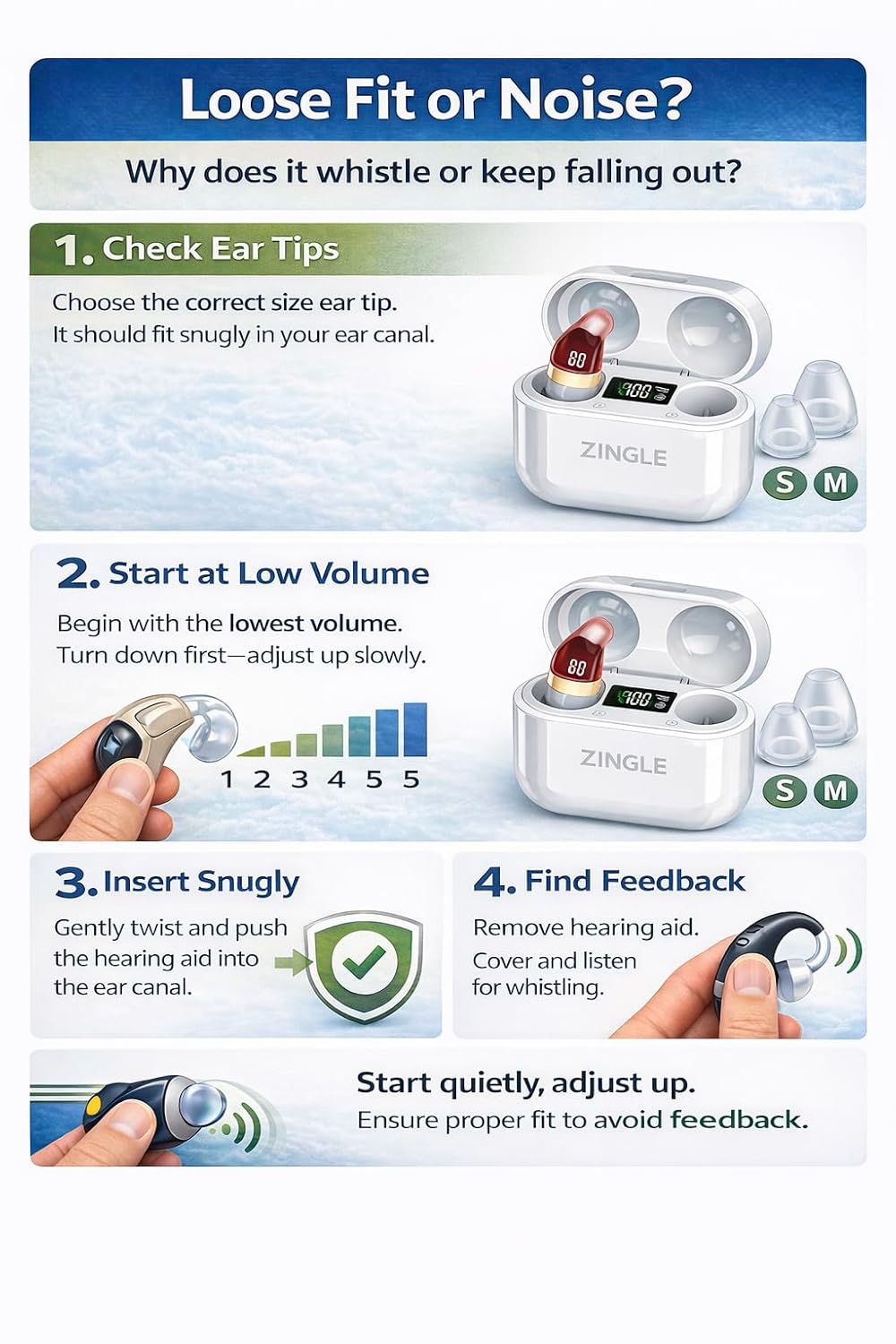 Loose Fit or Noise?

Why does it whistle or keep falling out?

1. Check Ear Tips

Choose the correct size ear tip. It should fit snugly in your ear canal.

80

100

ZINGLE

S M

2. Start at Low Volume

Begin with the lowest volume. Turn down first—adjust up slowly.

1 2 3 4 5 5

80

100

ZINGLE

S M

3. Insert Snugly

Gently twist and push the hearing aid into the ear canal.

4. Find Feedback

Remove hearing aid.

Cover and listen for whistling.

Start quietly, adjust up.

Ensure proper fit to avoid feedback.